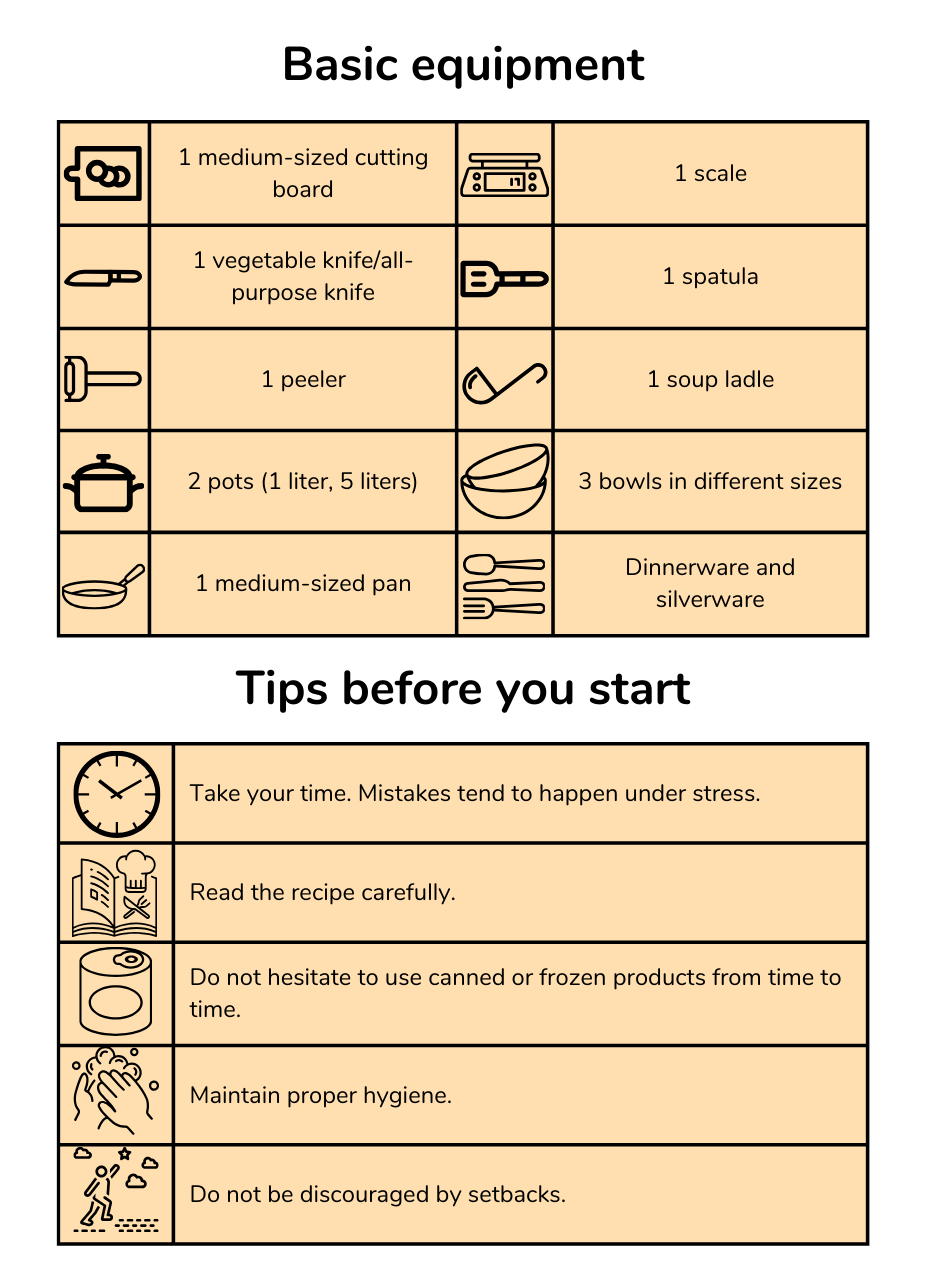 Basic equipment

| | | | |
|---|---|---|---|
| | 1 medium-sized cutting board | | 1 scale |
| | 1 vegetable knife/all-purpose knife | | 1 spatula |
| | 1 peeler | | 1 soup ladle |
| | 2 pots (1 liter, 5 liters) | | 3 bowls in different sizes |
| | 1 medium-sized pan | | Dinnerware and silverware |

Tips before you start

| | |
|---|---|
| | Take your time. Mistakes tend to happen under stress. |
| | Read the recipe carefully. |
| | Do not hesitate to use canned or frozen products from time to time. |
| | Maintain proper hygiene. |
| | Do not be discouraged by setbacks. |